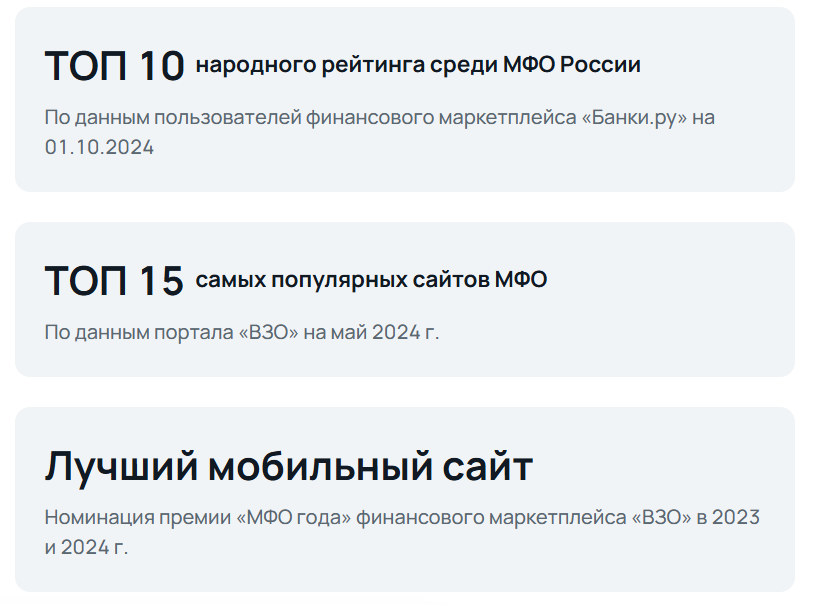 ТОП 10 народного рейтинга среди МФО России

По данным пользователей финансового маркетплейса «Банки.ру» на 01.10.2024

ТОП 15 самых популярных сайтов МФО

По данным портала «ВЗО» на май 2024 г.

Лучший мобильный сайт

Номинация премии «МФО года» финансового маркетплейса «ВЗО» в 2023 и 2024 г.